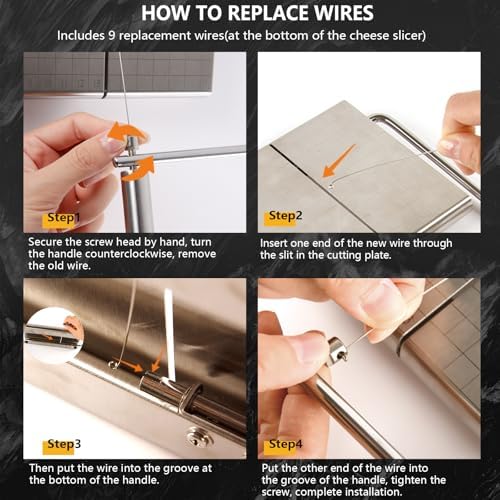 HOW TO REPLACE WIRES

Includes 9 replacement wires(at the bottom of the cheese slicer)

Step1

Secure the screw head by hand, turn the handle counterclockwise, remove the old wire.

Step2

Insert one end of the new wire through the slit in the cutting plate.

Step3

Then put the wire into the groove at the bottom of the handle.

Step4

Put the other end of the wire into the groove of the handle, tighten the screw, complete installation.