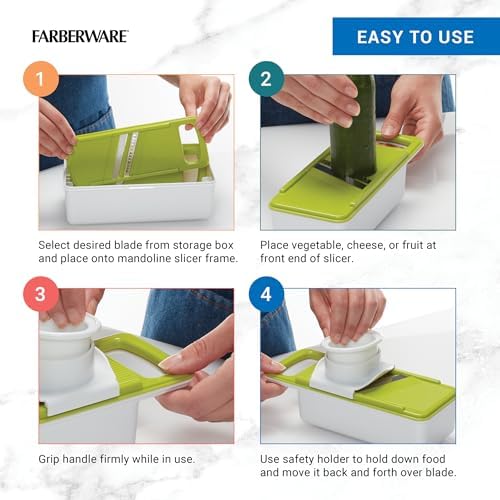 FARBERWARE

EASY TO USE

1

Select desired blade from storage box and place onto mandoline slicer frame.

2

Place vegetable, cheese, or fruit at front end of slicer.

3

Grip handle firmly while in use.

4

Use safety holder to hold down food and move it back and forth over blade.