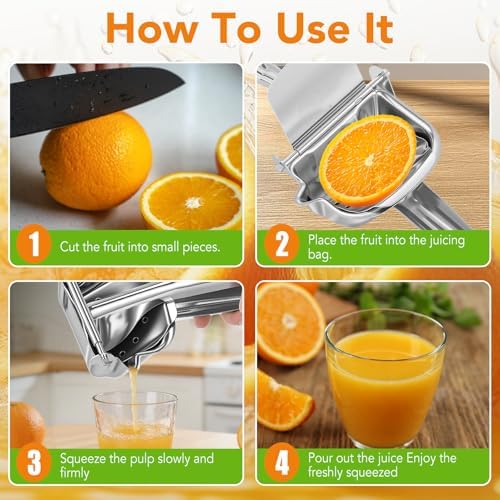 How To Use It

1 Cut the fruit into small pieces.

2 Place the fruit into the juicing bag.

3 Squeeze the pulp slowly and firmly

4 Pour out the juice Enjoy the freshly squeezed