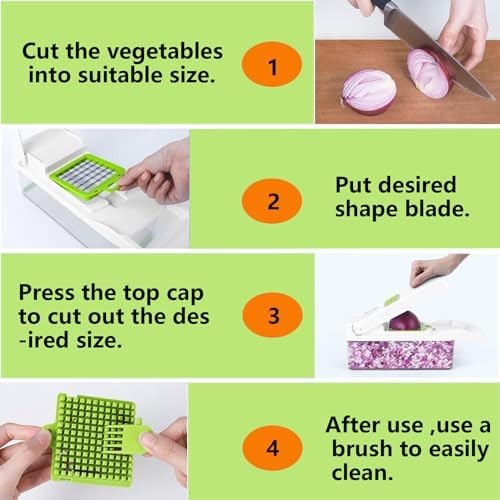 Cut the vegetables into suitable size.

1

2

Put desired shape blade.

Press the top cap to cut out the des -ired size.

3

4

After use ,use a brush to easily clean.