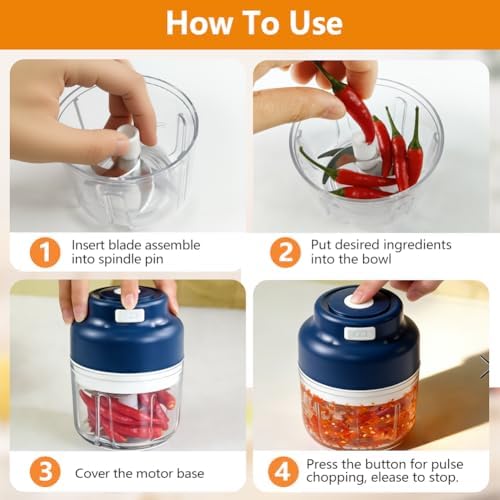 How To Use

1 Insert blade assemble into spindle pin

2 Put desired ingredients into the bowl

3 Cover the motor base

4 Press the button for pulse chopping, elease to stop.