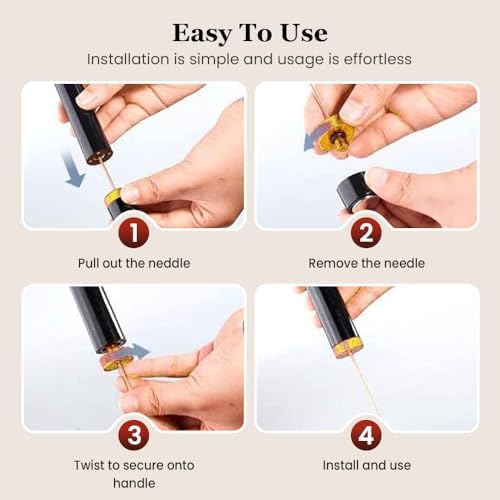 Easy To Use
Installation is simple and usage is effortless

1
Pull out the neddle

2
Remove the needle

3
Twist to secure onto handle

4
Install and use